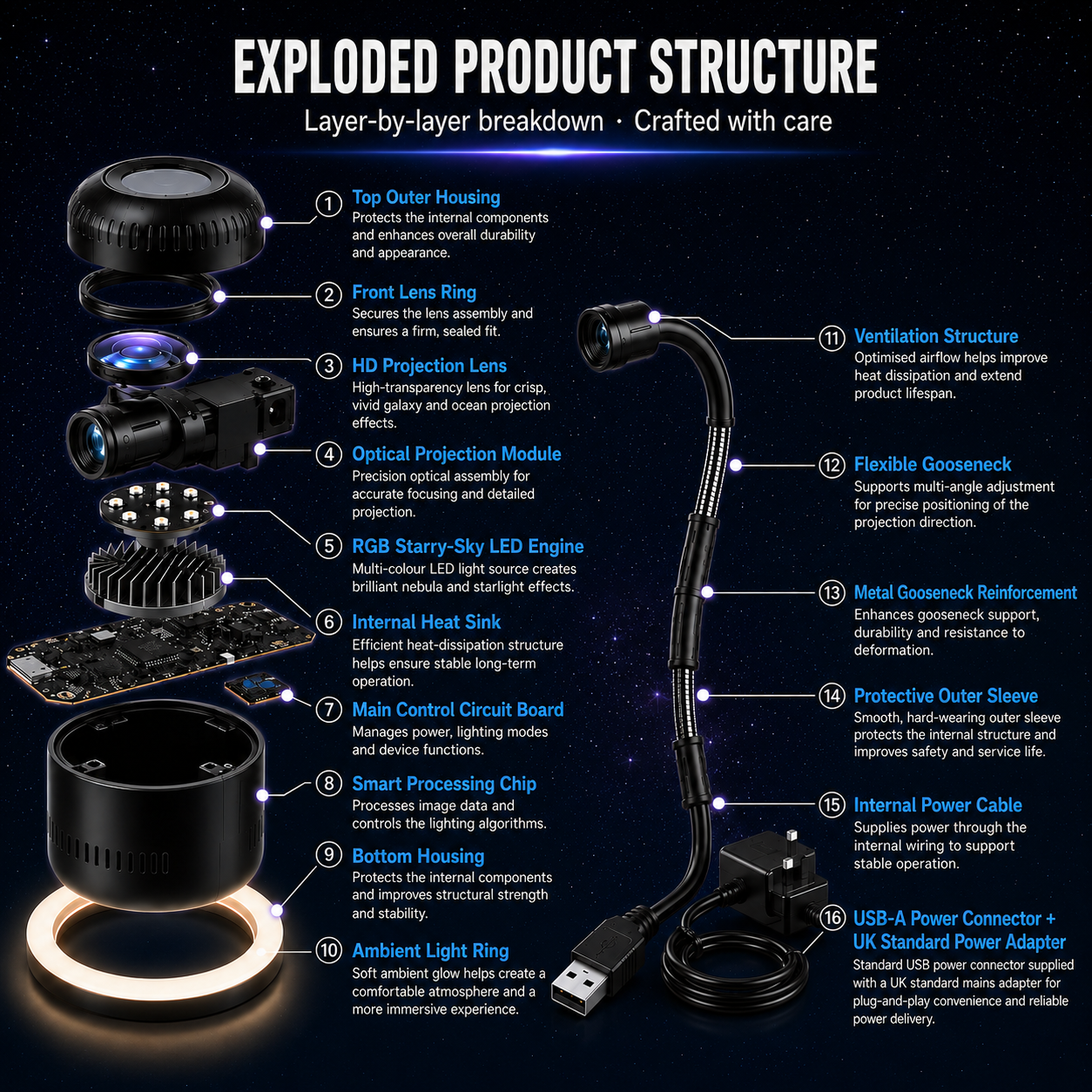 EXPLODED PRODUCT STRUCTURE

Layer-by-layer breakdown · Crafted with care

① Top Outer Housing
Protects the internal components and enhances overall durability and appearance.

② Front Lens Ring
Secures the lens assembly and ensures a firm, sealed fit.

③ HD Projection Lens
High-transparency lens for crisp, vivid galaxy and ocean projection effects.

④ Optical Projection Module
Precision optical assembly for accurate focusing and detailed projection.

⑤ RGB Starry-Sky LED Engine
Multi-colour LED light source creates brilliant nebula and starlight effects.

⑥ Internal Heat Sink
Efficient heat-dissipation structure helps ensure stable long-term operation.

⑦ Main Control Circuit Board
Manages power, lighting modes and device functions.

⑧ Smart Processing Chip
Processes image data and controls the lighting algorithms.

⑨ Bottom Housing
Protects the internal components and improves structural strength and stability.

⑩ Ambient Light Ring
Soft ambient glow helps create a comfortable atmosphere and a more immersive experience.

⑪ Ventilation Structure
Optimised airflow helps improve heat dissipation and extend product lifespan.

⑫ Flexible Gooseneck
Supports multi-angle adjustment for precise positioning of the projection direction.

⑬ Metal Gooseneck Reinforcement
Enhances gooseneck support, durability and resistance to deformation.

⑭ Protective Outer Sleeve
Smooth, hard-wearing outer sleeve protects the internal structure and improves safety and service life.

⑮ Internal Power Cable
Supplies power through the internal wiring to support stable operation.

⑯ USB-A Power Connector + UK Standard Power Adapter
Standard USB power connector supplied with a UK standard mains adapter for plug-and-play convenience and reliable power delivery.